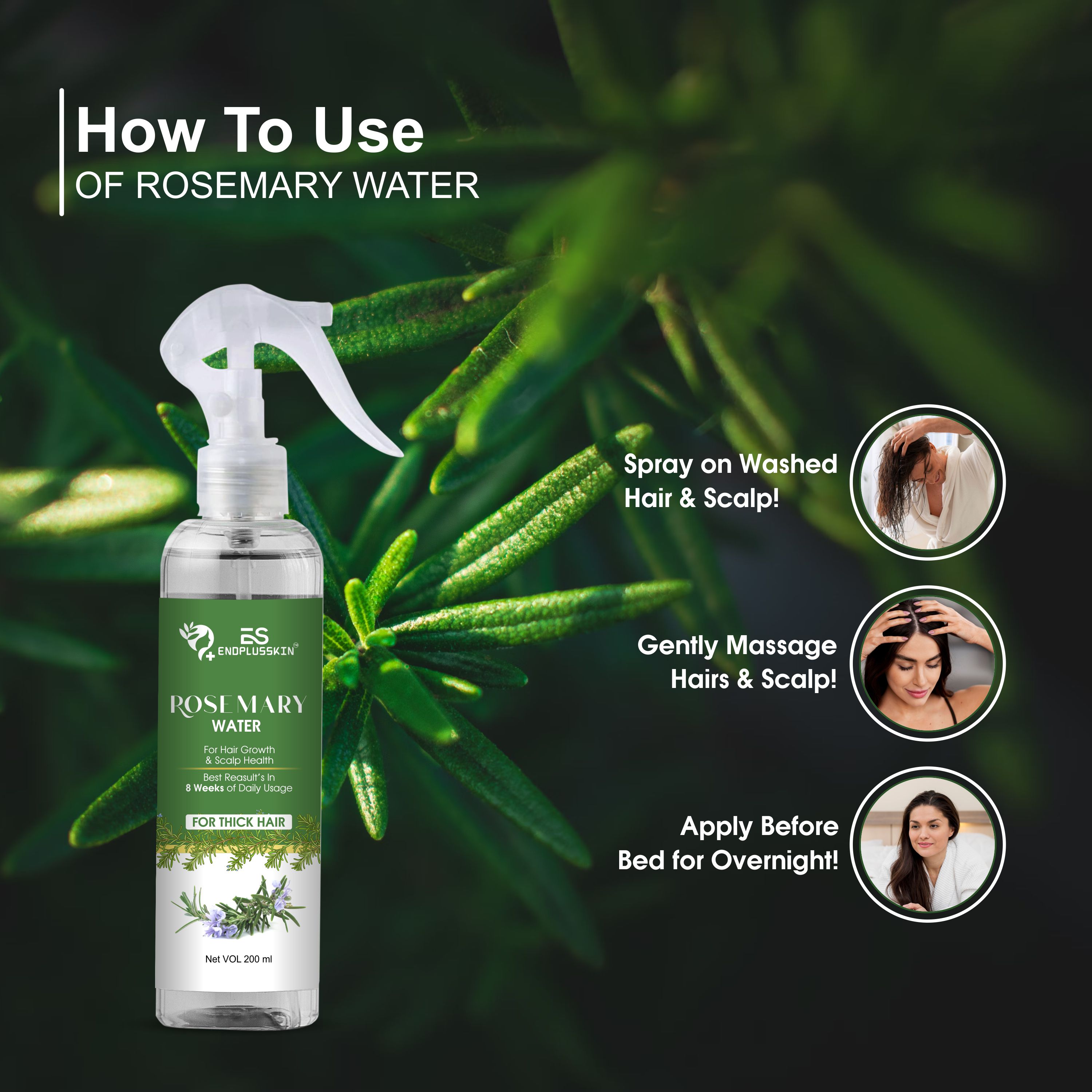 How To Use
OF ROSEMARY WATER

ES
ENDPLUSSKIN™

ROSEMARY
WATER

For Hair Growth
& Scalp Health

Best Reasult's In
8 Weeks of Daily Usage

FOR THICK HAIR

Net VOL 200 ml

Spray on Washed Hair & Scalp!

Gently Massage Hairs & Scalp!

Apply Before Bed for Overnight!